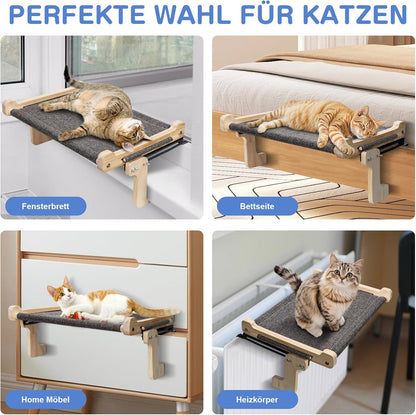 PERFEKTE WAHL FÜR KATZEN

Fensterbrett

Bettseite

Home Möbel

Heizkörper