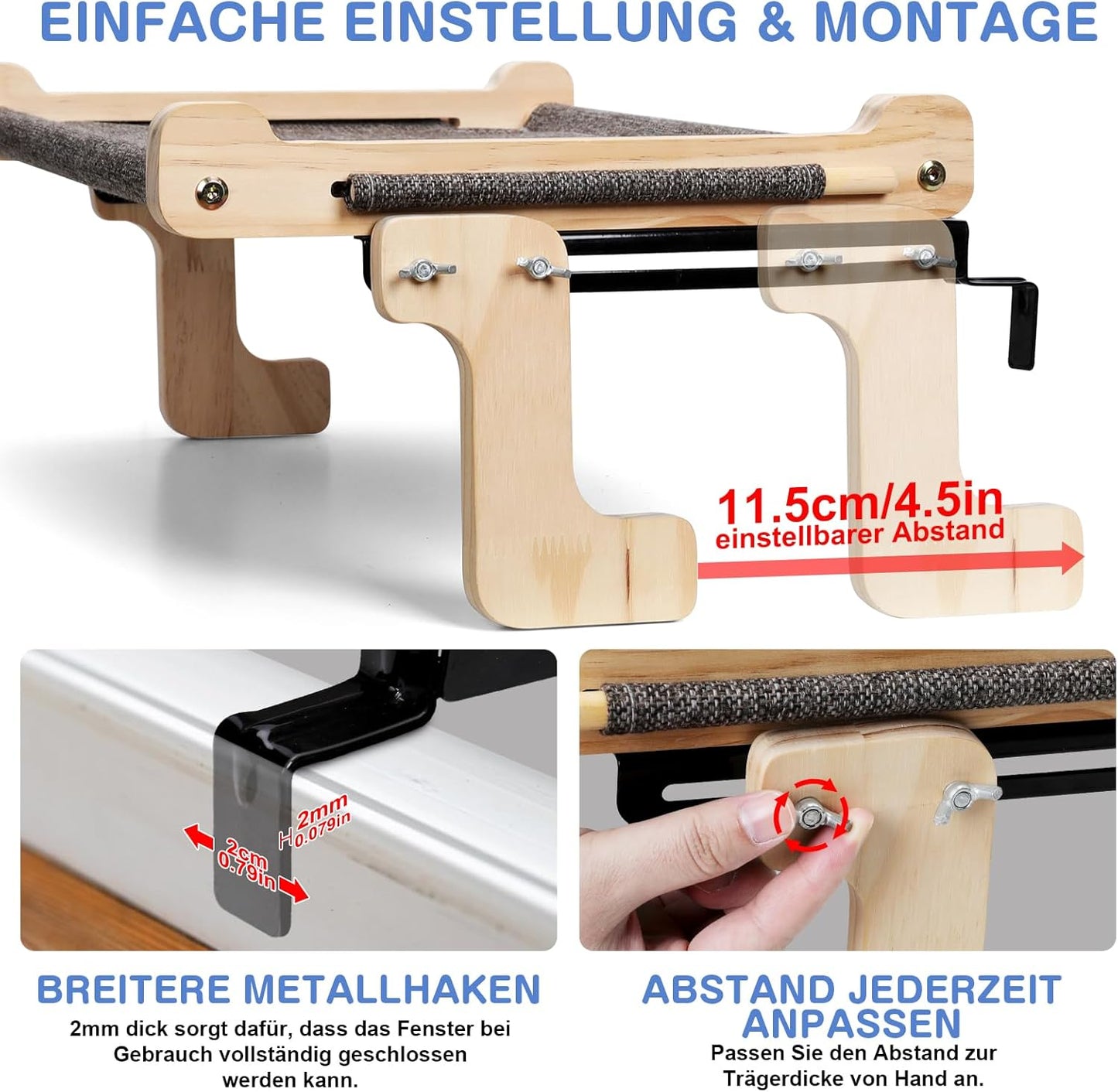 EINFACHE EINSTELLUNG & MONTAGE

11.5cm/4.5in
einstellbarer Abstand

2mm
0.079in

2cm
0.79in

BREITERE METALLHAKEN
2mm dick sorgt dafür, dass das Fenster bei Gebrauch vollständig geschlossen werden kann.

ABSTAND JEDERZEIT ANPASSEN
Passen Sie den Abstand zur Trägerdicke von Hand an.