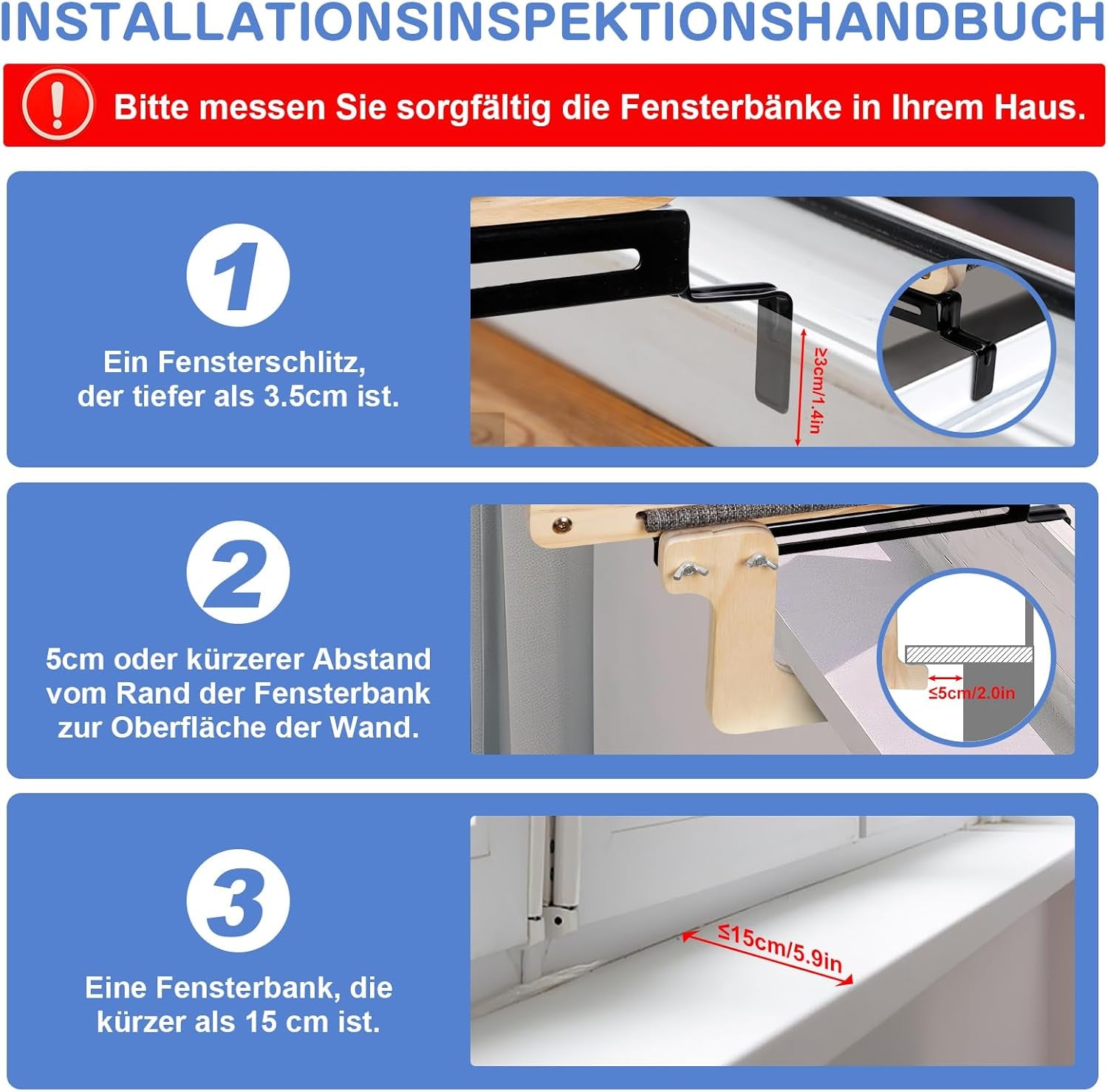 INSTALLATIONSINSPEKTIONSHANDBUCH

!

Bitte messen Sie sorgfältig die Fensterbänke in Ihrem Haus.

1

Ein Fensterschlitz, der tiefer als 3.5cm ist.

≥3cm/1.4in

2

5cm oder kürzerer Abstand vom Rand der Fensterbank zur Oberfläche der Wand.

≤5cm/2.0in

3

Eine Fensterbank, die kürzer als 15 cm ist.

≤15cm/5.9in