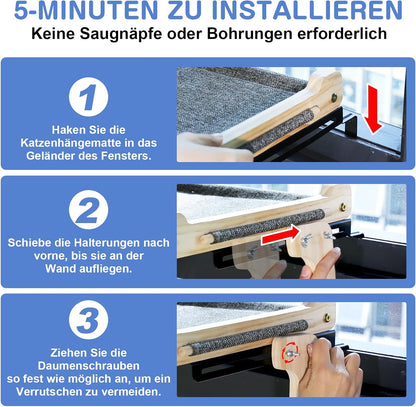 5-MINUTEN ZU INSTALLIEREN

Keine Saugnäpfe oder Bohrungen erforderlich

1

Haken Sie die Katzenhängematte in das Geländer des Fensters.

2

Schiebe die Halterungen nach vorne, bis sie an der Wand aufliegen.

3

Ziehen Sie die Daumenschrauben so fest wie möglich an, um ein Verrutschen zu vermeiden.