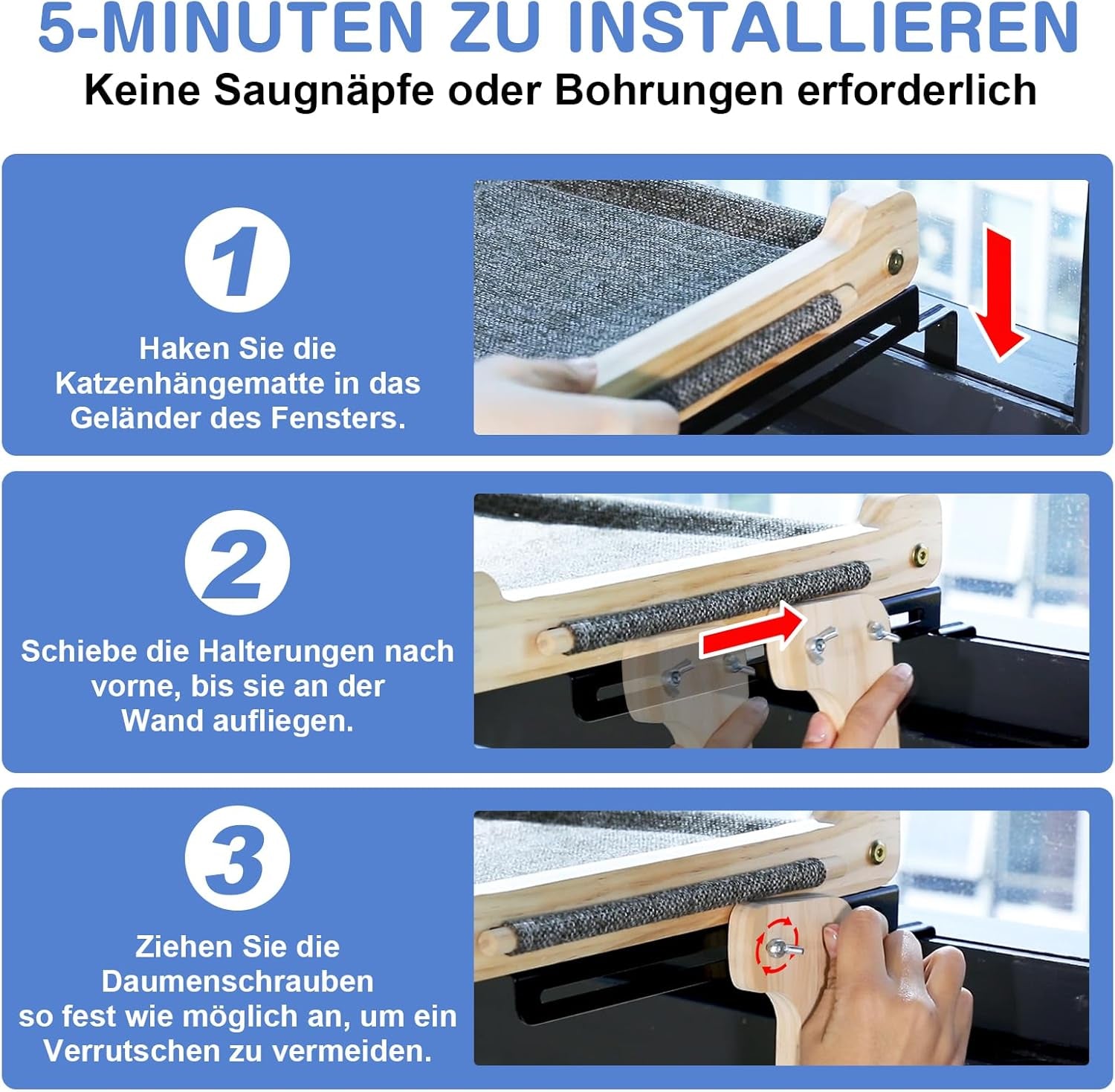 5-MINUTEN ZU INSTALLIEREN
Keine Saugnäpfe oder Bohrungen erforderlich

1
Haken Sie die Katzenhängematte in das Geländer des Fensters.

2
Schiebe die Halterungen nach vorne, bis sie an der Wand aufliegen.

3
Ziehen Sie die Daumenschrauben so fest wie möglich an, um ein Verrutschen zu vermeiden.