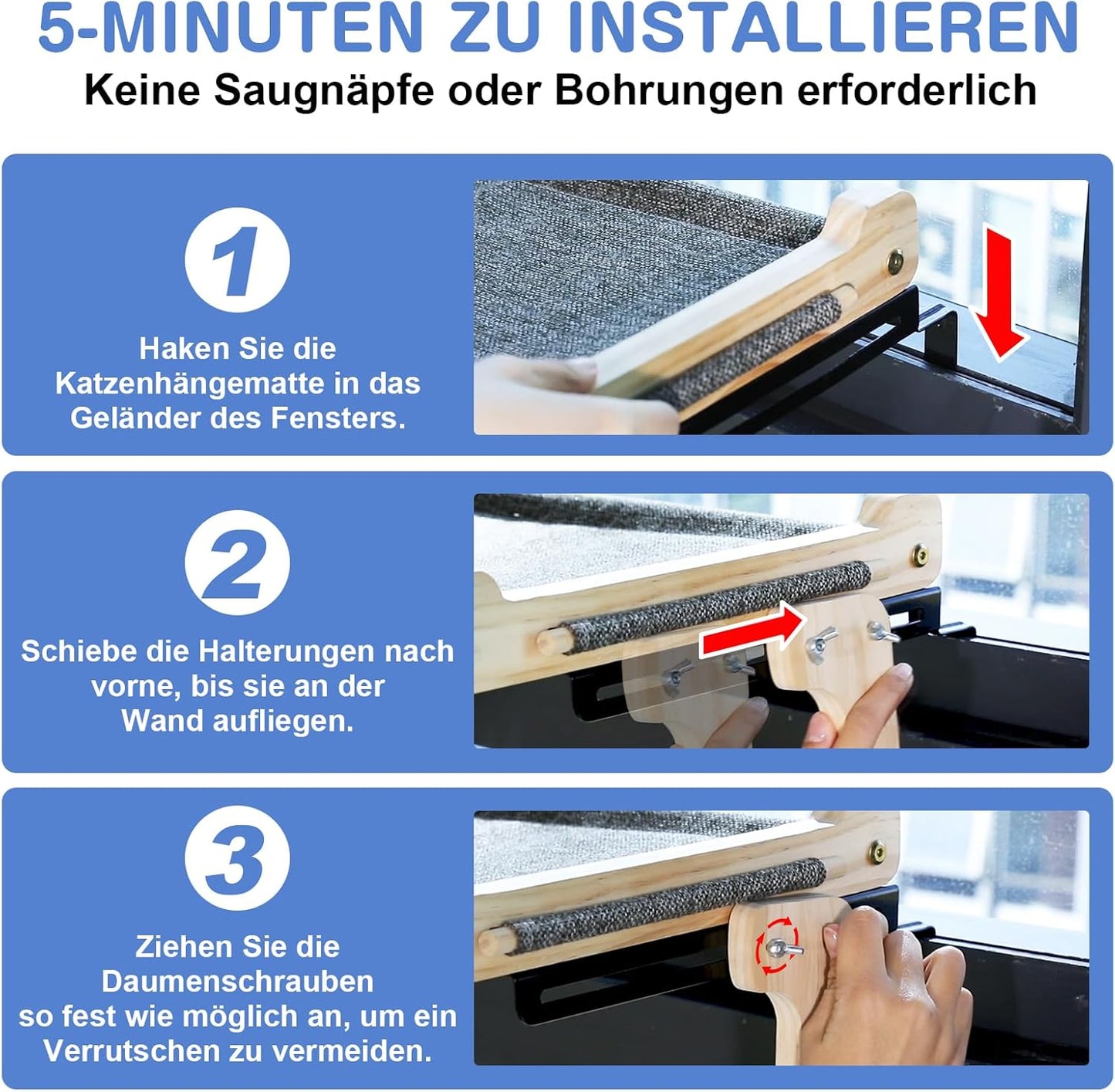 5-MINUTEN ZU INSTALLIEREN
Keine Saugnäpfe oder Bohrungen erforderlich

1

Haken Sie die Katzenhängematte in das Geländer des Fensters.

2

Schiebe die Halterungen nach vorne, bis sie an der Wand aufliegen.

3

Ziehen Sie die Daumenschrauben so fest wie möglich an, um ein Verrutschen zu vermeiden.