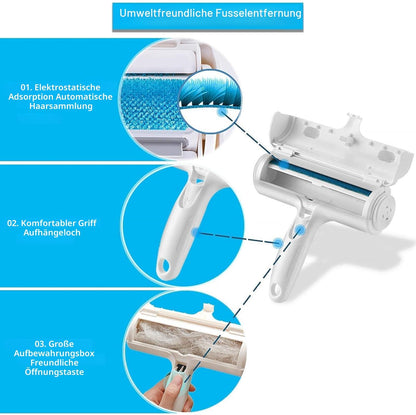 Umweltfreundliche Fusselentfernung

01. Elektrostatische Adsorption Automatische Haarsammlung

02. Komfortabler Griff Aufhängeloch

03. Große Aufbewahrungsbox Freundliche Öffnungstaste